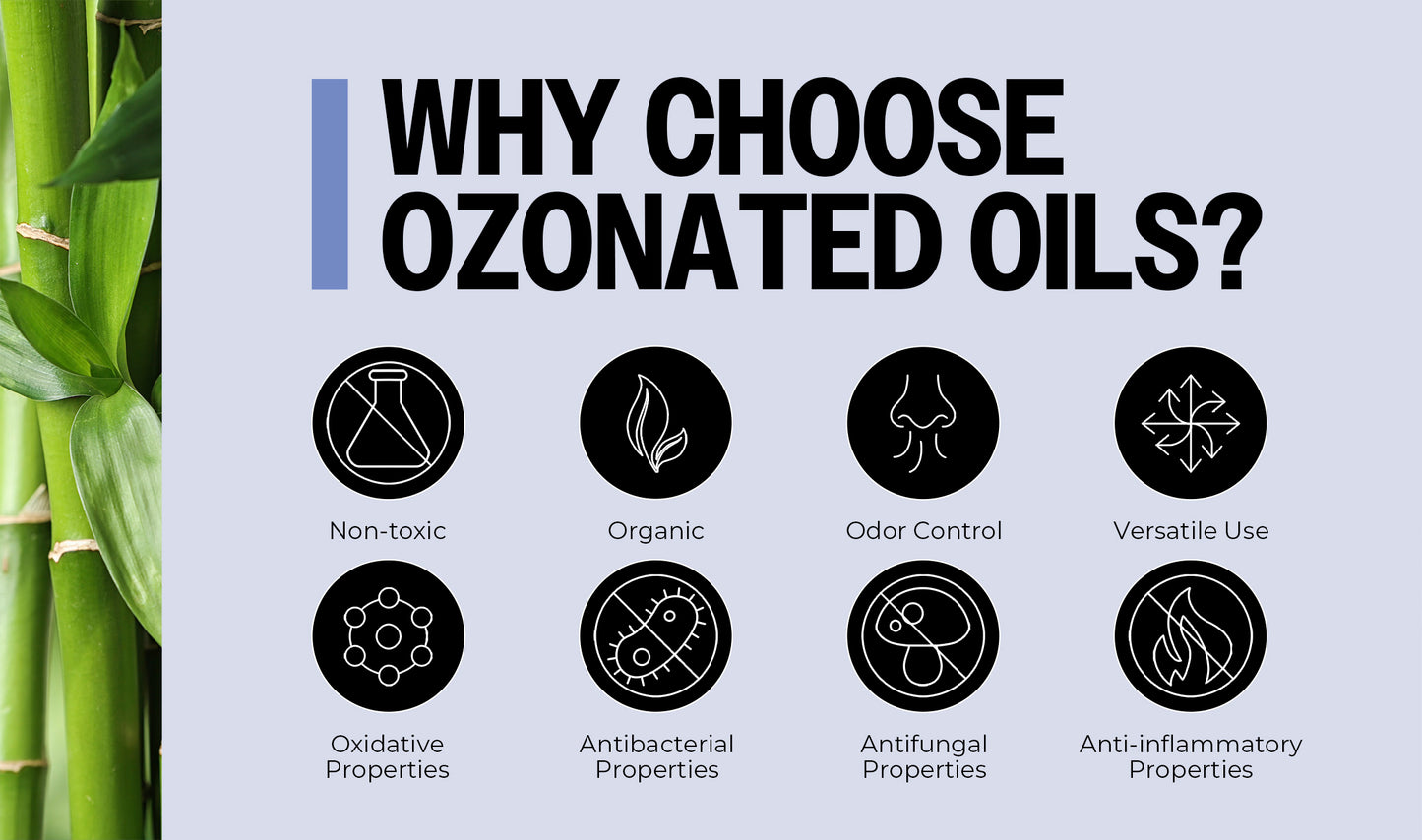 WHY CHOOSE OZONATED OILS?

Non-toxic

Organic

Odor Control

Versatile Use

Oxidative Properties

Antibacterial Properties

Antifungal Properties

Anti-inflammatory Properties