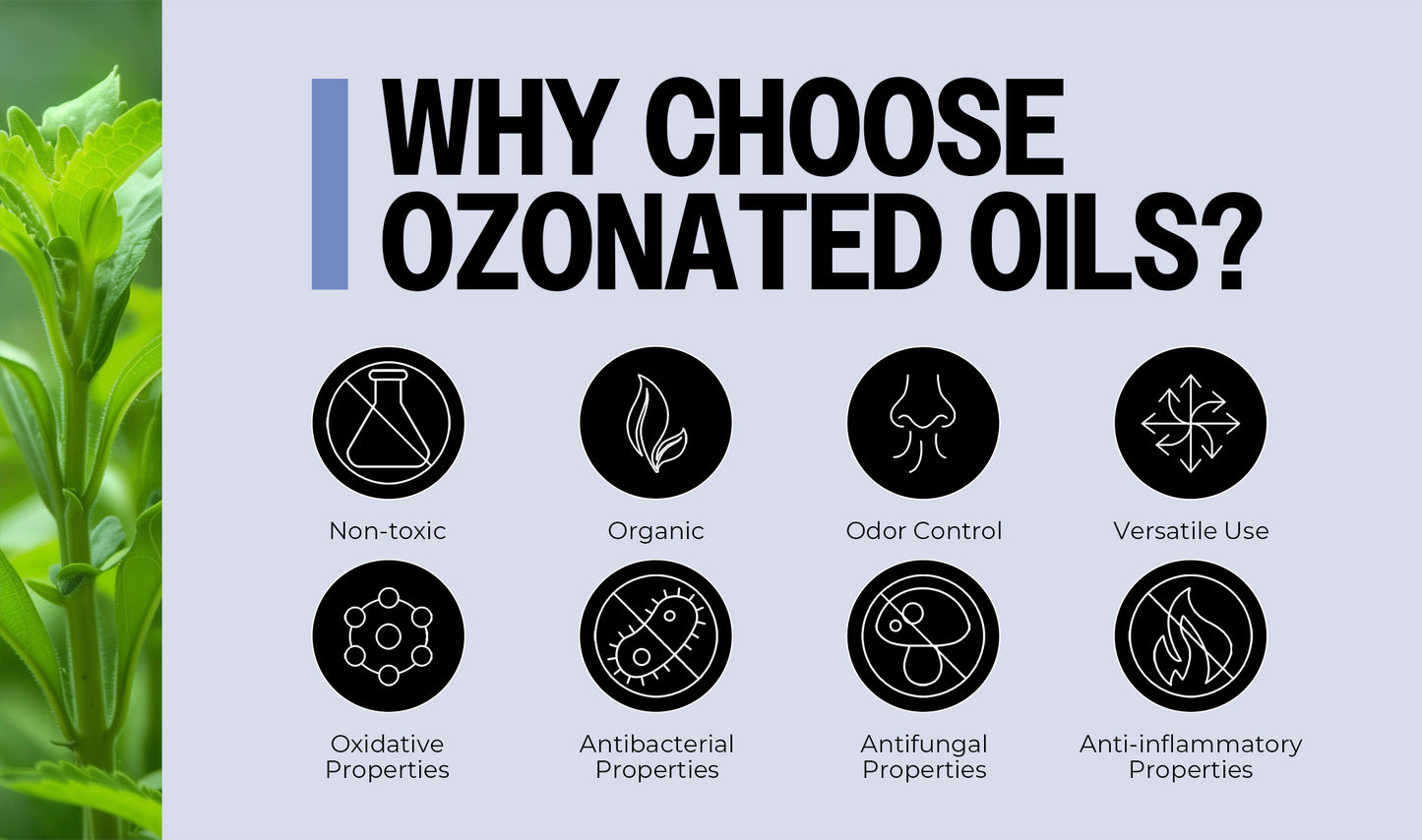 WHY CHOOSE OZONATED OILS?

Non-toxic

Organic

Odor Control

Versatile Use

Oxidative Properties

Antibacterial Properties

Antifungal Properties

Anti-inflammatory Properties